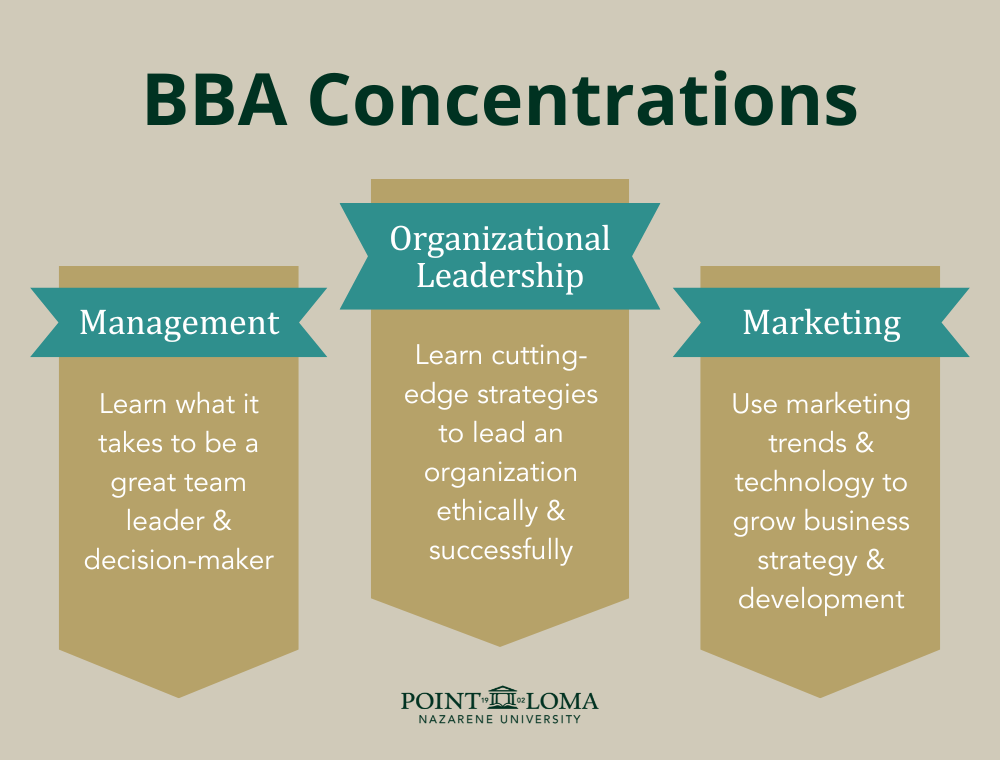 BBA Concentrations

Management

Learn what it takes to be a great team leader & decision-maker

Organizational Leadership

Learn cutting-edge strategies to lead an organization ethically & successfully

Marketing

Use marketing trends & technology to grow business strategy & development

POINT 19 02 LOMA
NAZARENE UNIVERSITY