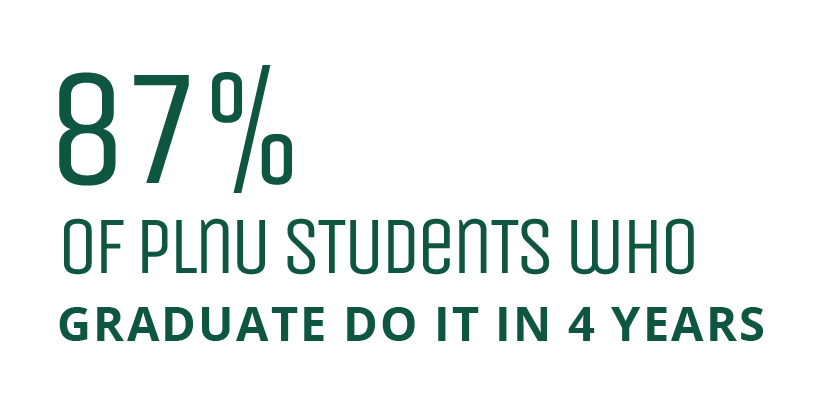 87%

OF PLNU STUDENTS WHO GRADUATE DO IT IN 4 YEARS