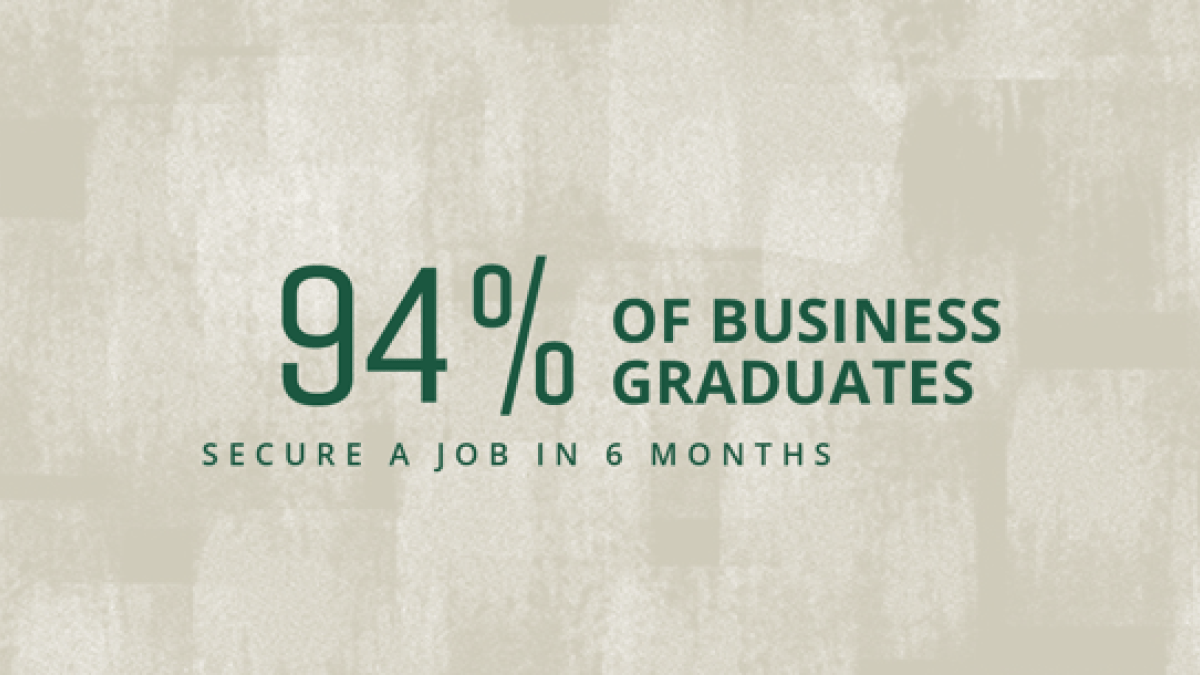 94% OF BUSINESS GRADUATES

SECURE A JOB IN 6 MONTHS