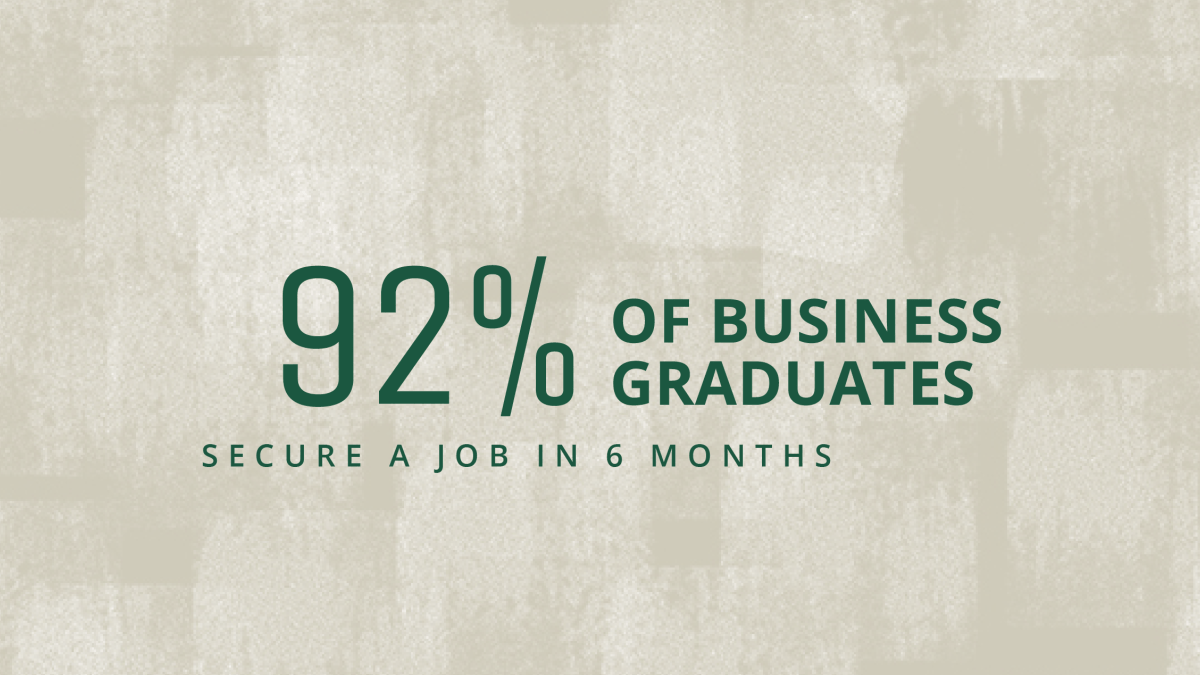 92% OF BUSINESS GRADUATES

SECURE A JOB IN 6 MONTHS