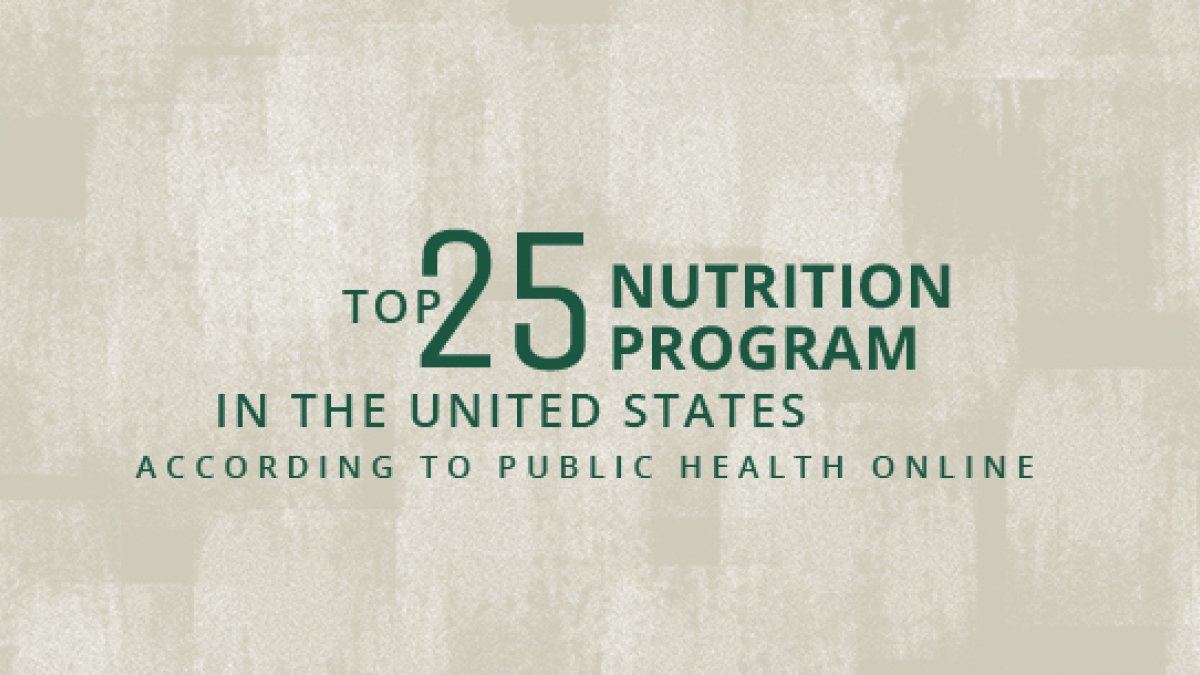 TOP 25 NUTRITION PROGRAM
IN THE UNITED STATES
ACCORDING TO PUBLIC HEALTH ONLINE