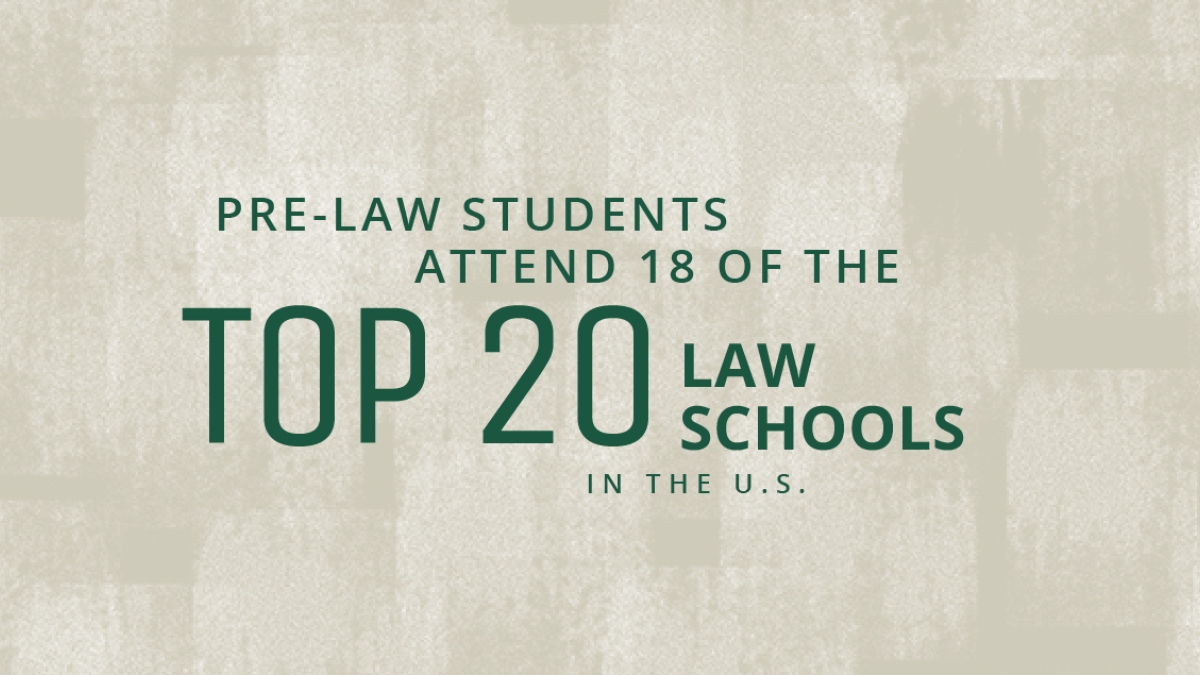 PRE-LAW STUDENTS ATTEND 18 OF THE TOP 20 LAW SCHOOLS IN THE U.S.