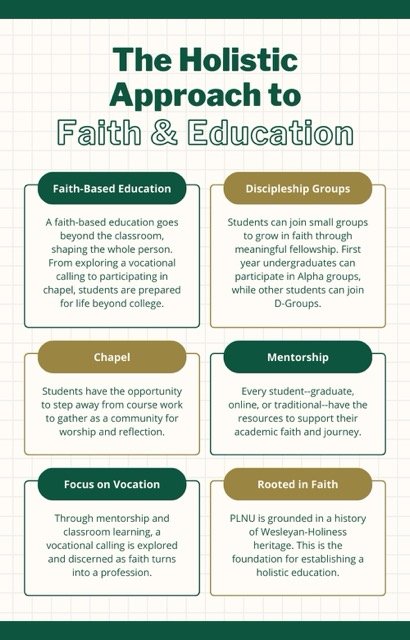 The Holistic Approach to Faith & Education

Faith-Based Education

A faith-based education goes beyond the classroom, shaping the whole person. From exploring a vocational calling to participating in chapel, students are prepared for life beyond college.

Discipleship Groups

Students can join small groups to grow in faith through meaningful fellowship. First year undergraduates can participate in Alpha groups, while other students can join D-Groups.

Chapel

Students have the opportunity to step away from course work to gather as a community for worship and reflection.

Mentorship

Every student--graduate, online, or traditional--have the resources to support their academic faith and journey.

Focus on Vocation

Through mentorship and classroom learning, a vocational calling is explored and discerned as faith turns into a profession.

Rooted in Faith

PLNU is grounded in a history of Wesleyan-Holiness heritage. This is the foundation for establishing a holistic education.