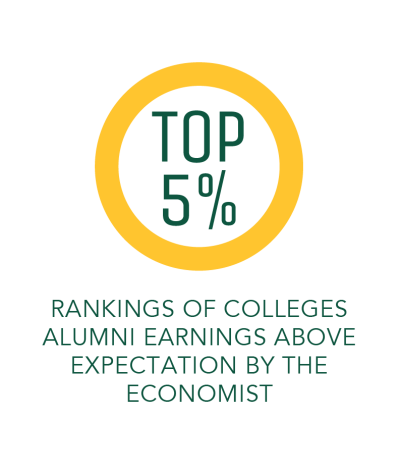 TOP
5%

RANKINGS OF COLLEGES ALUMNI EARNINGS ABOVE EXPECTATION BY THE ECONOMIST